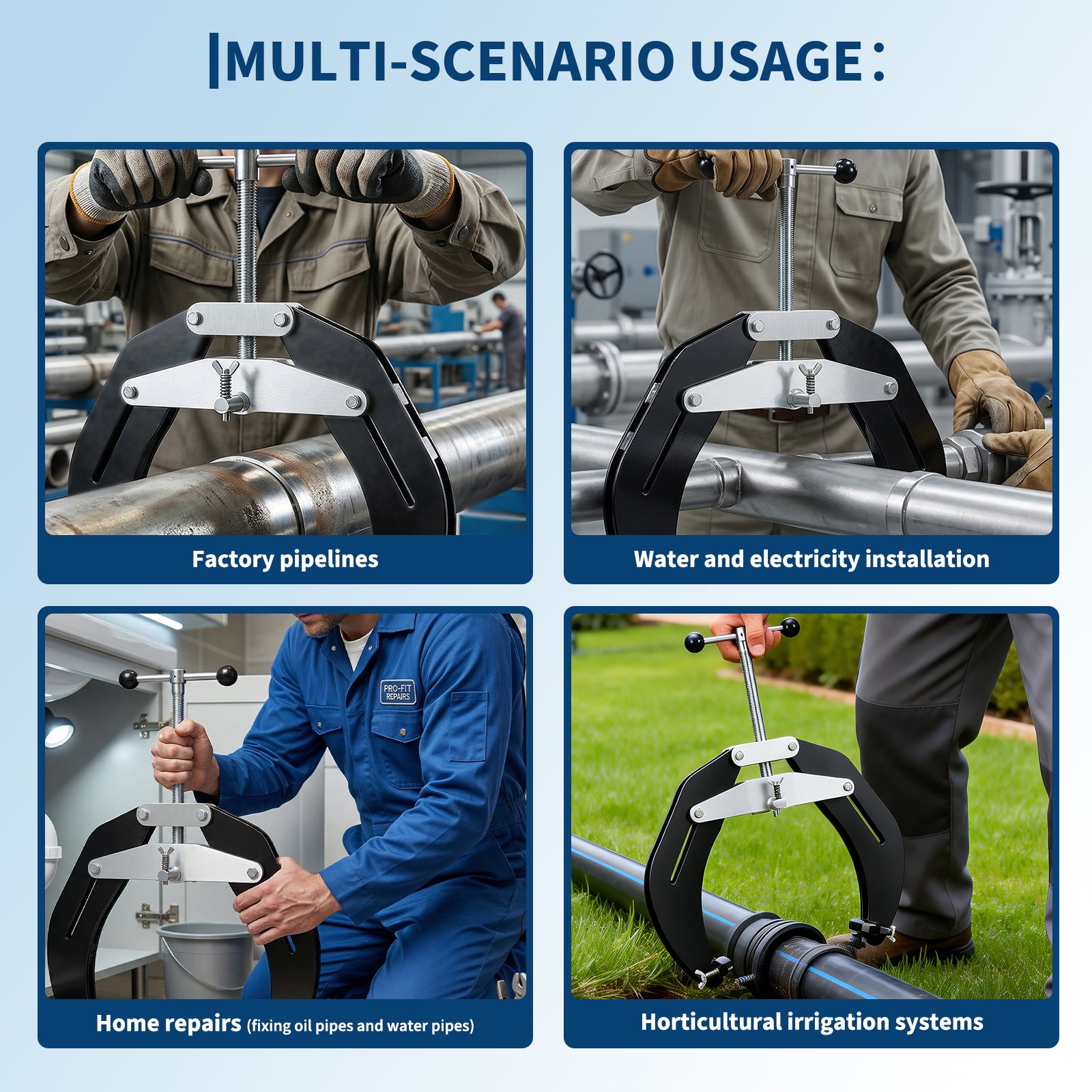 MULTI-SCENARIO USAGE：

Factory pipelines

Water and electricity installation

PRO-FIT REPAIRS

Home repairs (fixing oil pipes and water pipes)

Horticultural irrigation systems