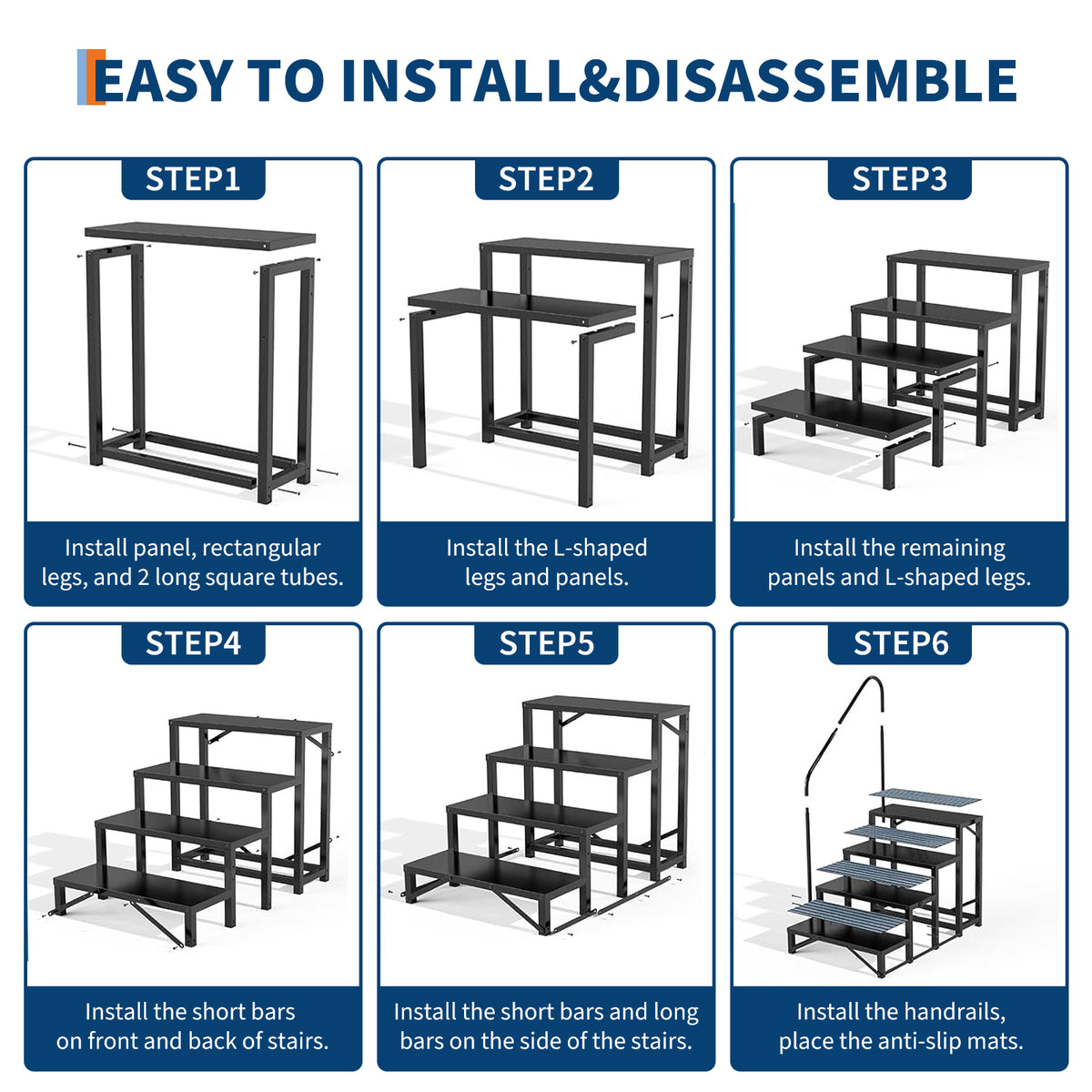 EASY TO INSTALL&DISASSEMBLE

STEP1

Install panel, rectangular legs, and 2 long square tubes.

STEP2

Install the L-shaped legs and panels.

STEP3

Install the remaining panels and L-shaped legs.

STEP4

Install the short bars on front and back of stairs.

STEP5

Install the short bars and long bars on the side of the stairs.

STEP6

Install the handrails, place the anti-slip mats.