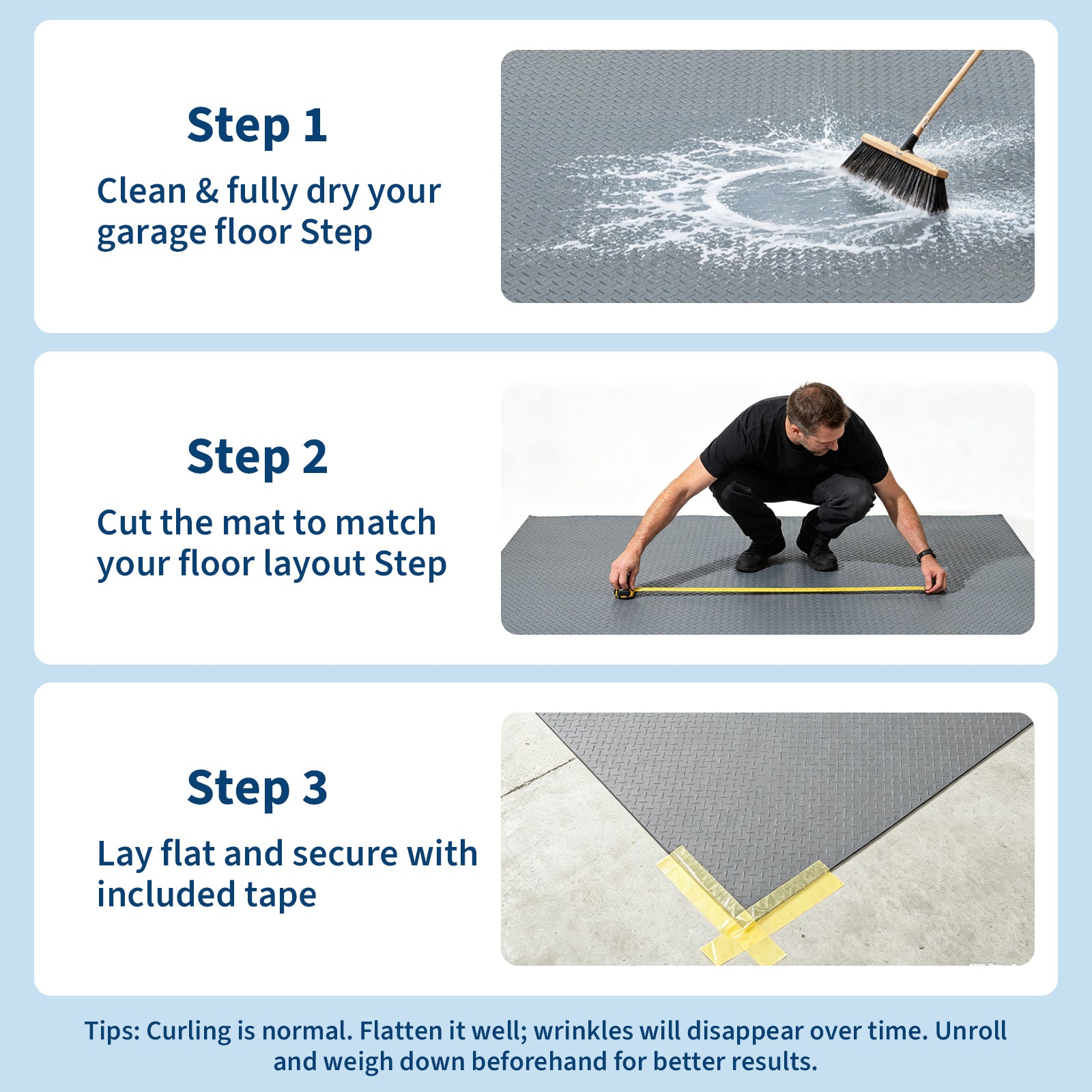 Step 1

Clean & fully dry your garage floor Step

Step 2

Cut the mat to match your floor layout Step

Step 3

Lay flat and secure with included tape

Tips: Curling is normal. Flatten it well; wrinkles will disappear over time. Unroll and weigh down beforehand for better results.