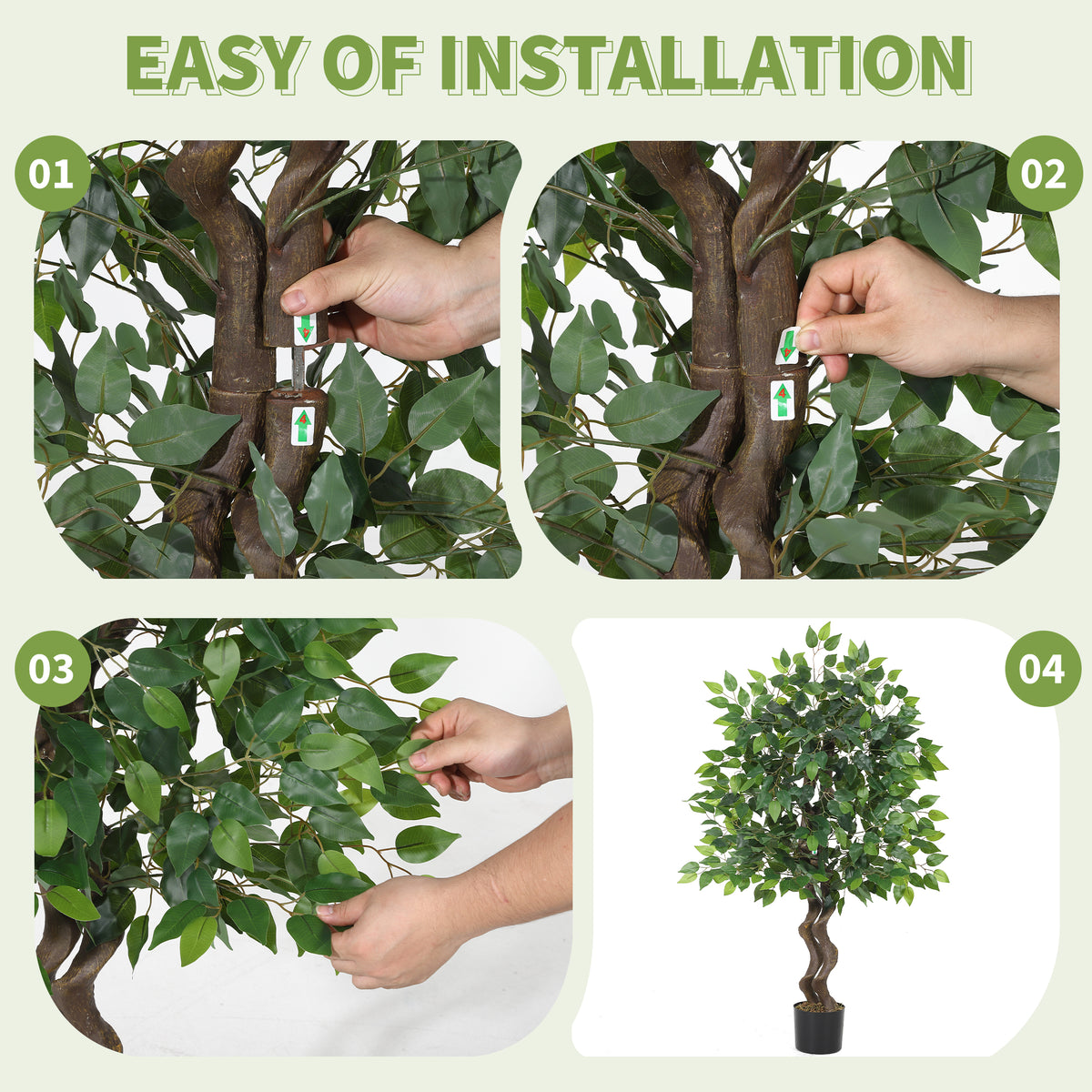 EASY OF INSTALLATION

01

02

03

04