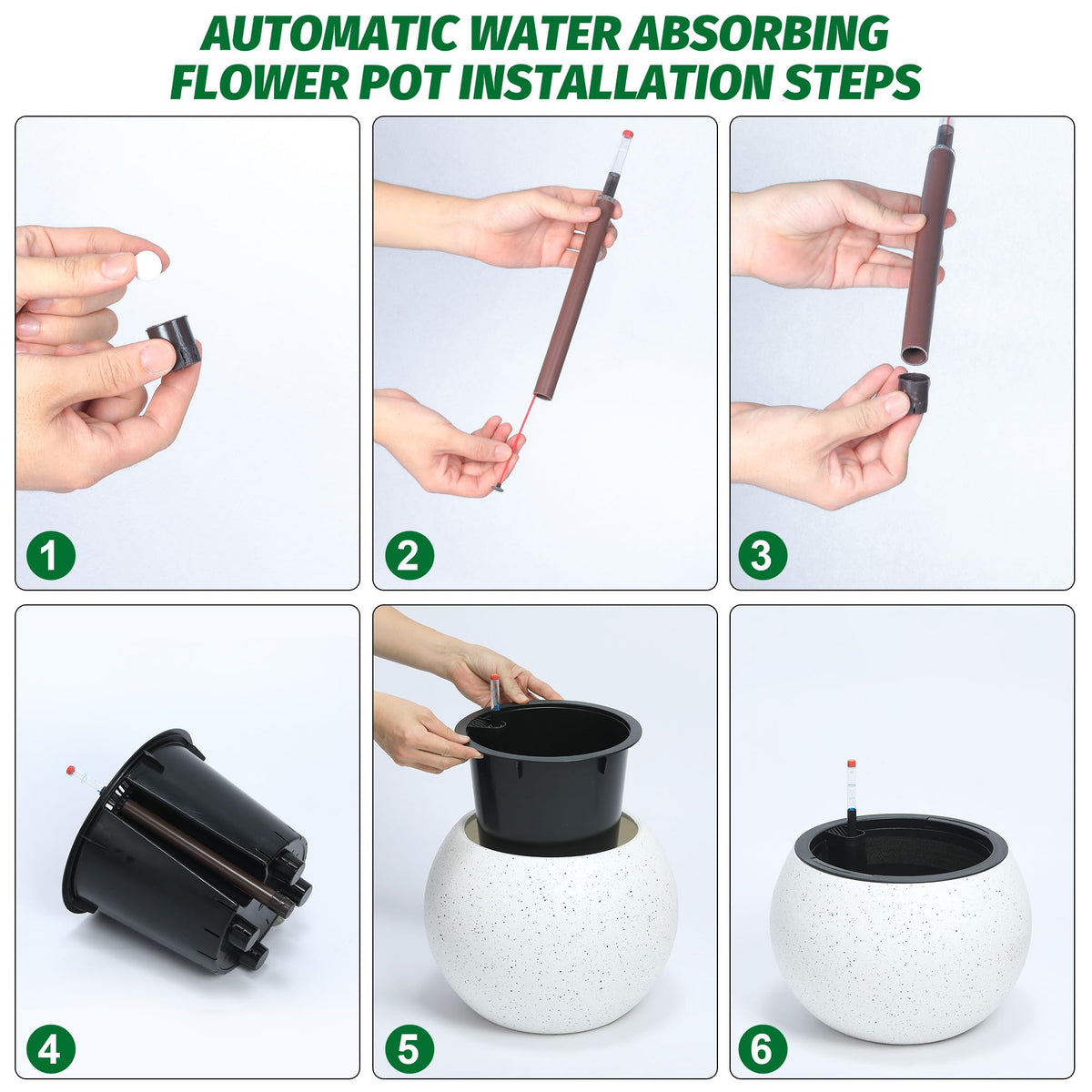 AUTOMATIC WATER ABSORBING FLOWER POT INSTALLATION STEPS

1

2

3

4

5

6