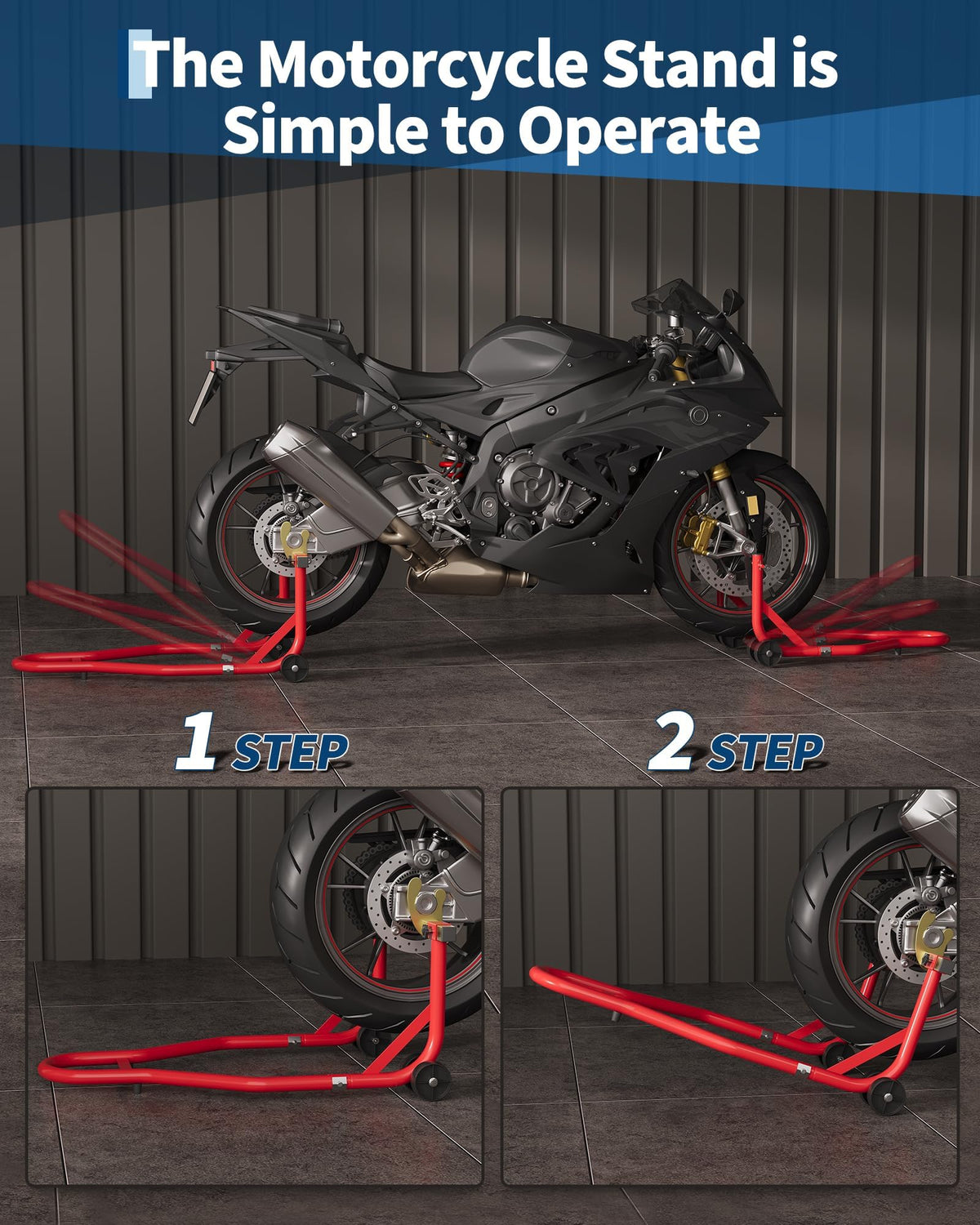 The Motorcycle Stand is Simple to Operate

1 STEP

2 STEP