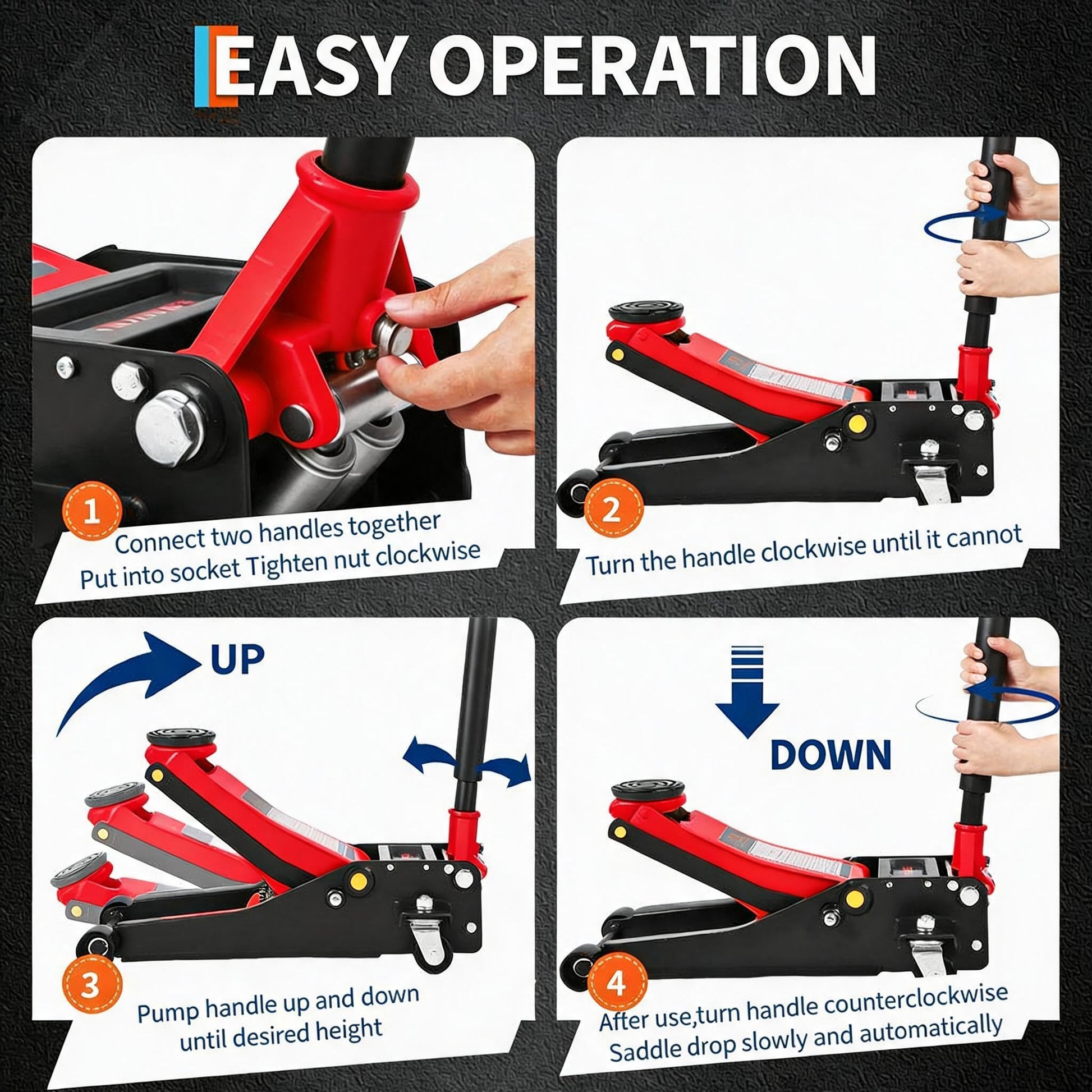 EASY OPERATION

1
Connect two handles together
Put into socket Tighten nut clockwise

2
Turn the handle clockwise until it cannot

UP

3
Pump handle up and down
until desired height

DOWN

4
After use,turn handle counterclockwise
Saddle drop slowly and automatically